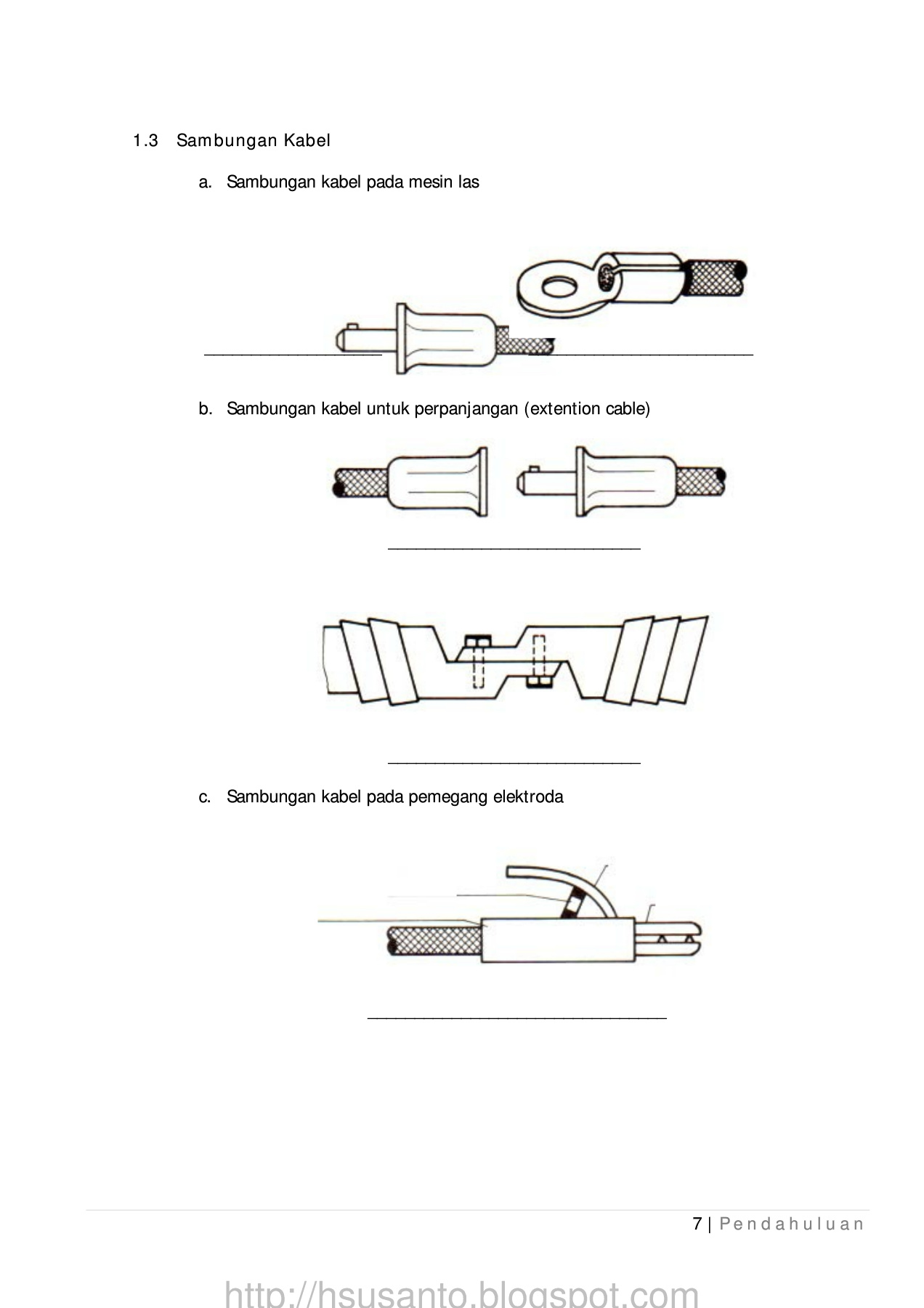 1.3 Sambungan Kabel

a. Sambungan kabel pada mesin las

b. Sambungan kabel untuk perpanjangan (extention cable)

c. Sambungan kabel pada pemegang elektroda

7 | Pendahuluan

http://hsusanto.blogspot.com