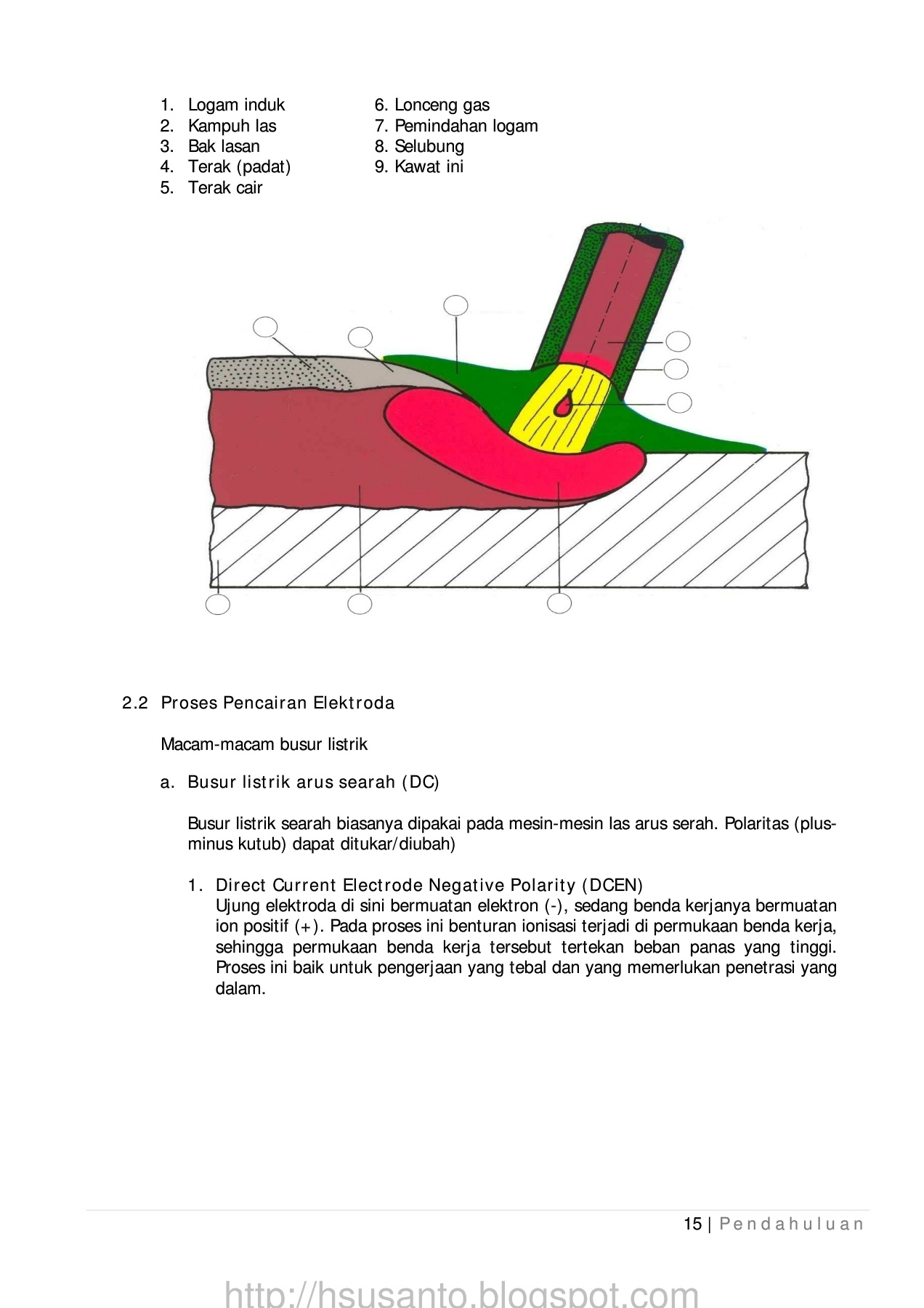 1. Logam induk
2. Kampuh las
3. Bak lasan
4. Terak (padat)
5. Terak cair

6. Lonceng gas
7. Pemindahan logam
8. Selubung
9. Kawat ini

2.2 Proses Pencairan Elektroda

Macam-macam busur listrik

a. Busur listrik arus searah (DC)

Busur listrik searah biasanya dipakai pada mesin-mesin las arus serah. Polaritas (plus-minus kutub) dapat ditukar/diubah)

1. Direct Current Electrode Negative Polarity (DCEN)
Ujung elektroda di sini bermuatan elektron (-), sedang benda kerjanya bermuatan ion positif (+). Pada proses ini benturan ionisasi terjadi di permukaan benda kerja, sehingga permukaan benda kerja tersebut tertekan beban panas yang tinggi. Proses ini baik untuk pengerjaan yang tebal dan yang memerlukan penetrasi yang dalam.

15 | Pendahuluan

http://hsusanto.blogspot.com