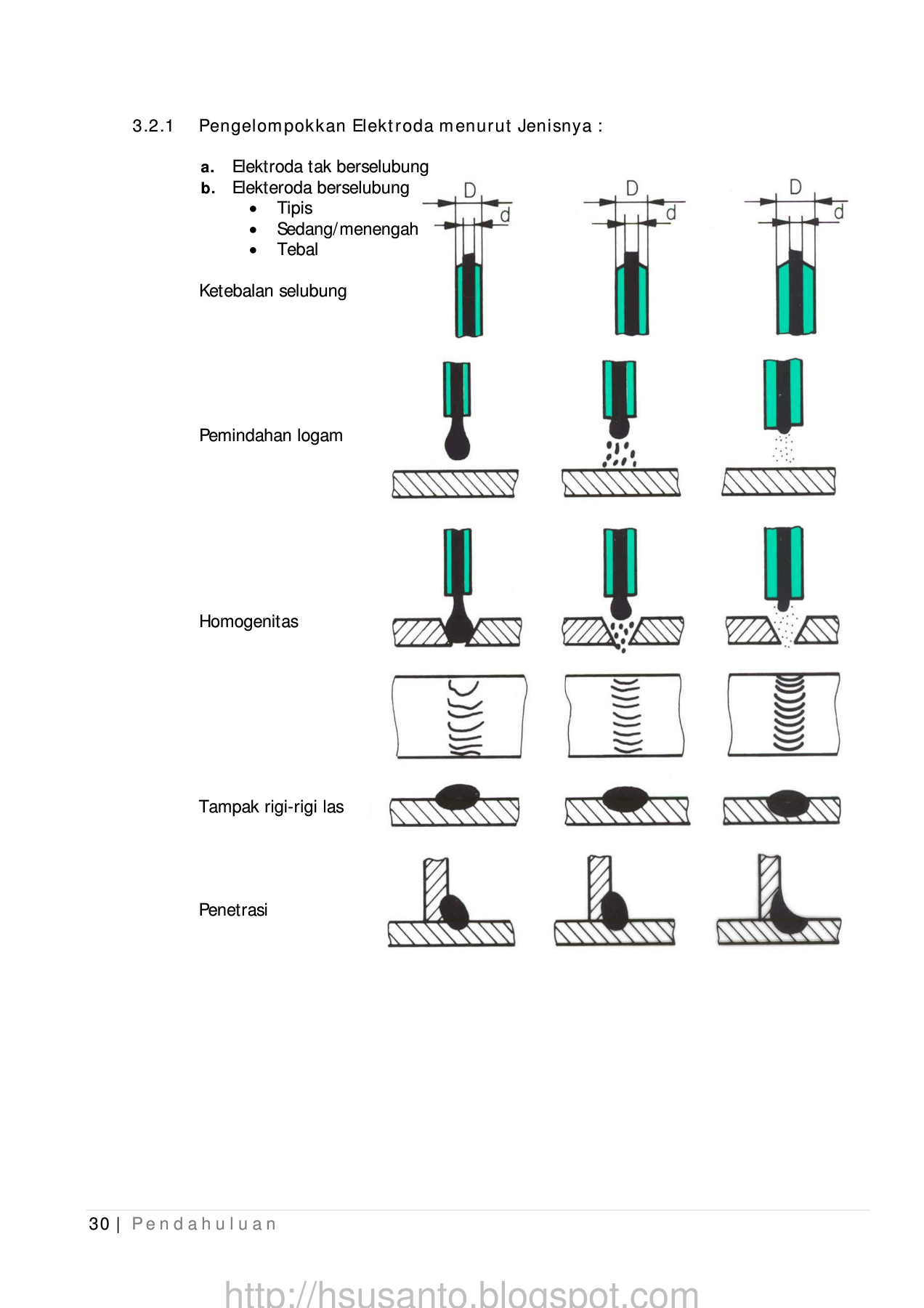 3.2.1 Pengelompokkan Elektroda menurut Jenisnya :

a. Elektroda tak berselubung
b. Elekteroda berselubung
• Tipis
• Sedang/menengah
• Tebal

D d D d D d

Ketebalan selubung

Pemindahan logam

Homogenitas

Tampak rigi-rigi las

Penetrasi

30 | Pendahuluan

http://hsusanto.blogspot.com