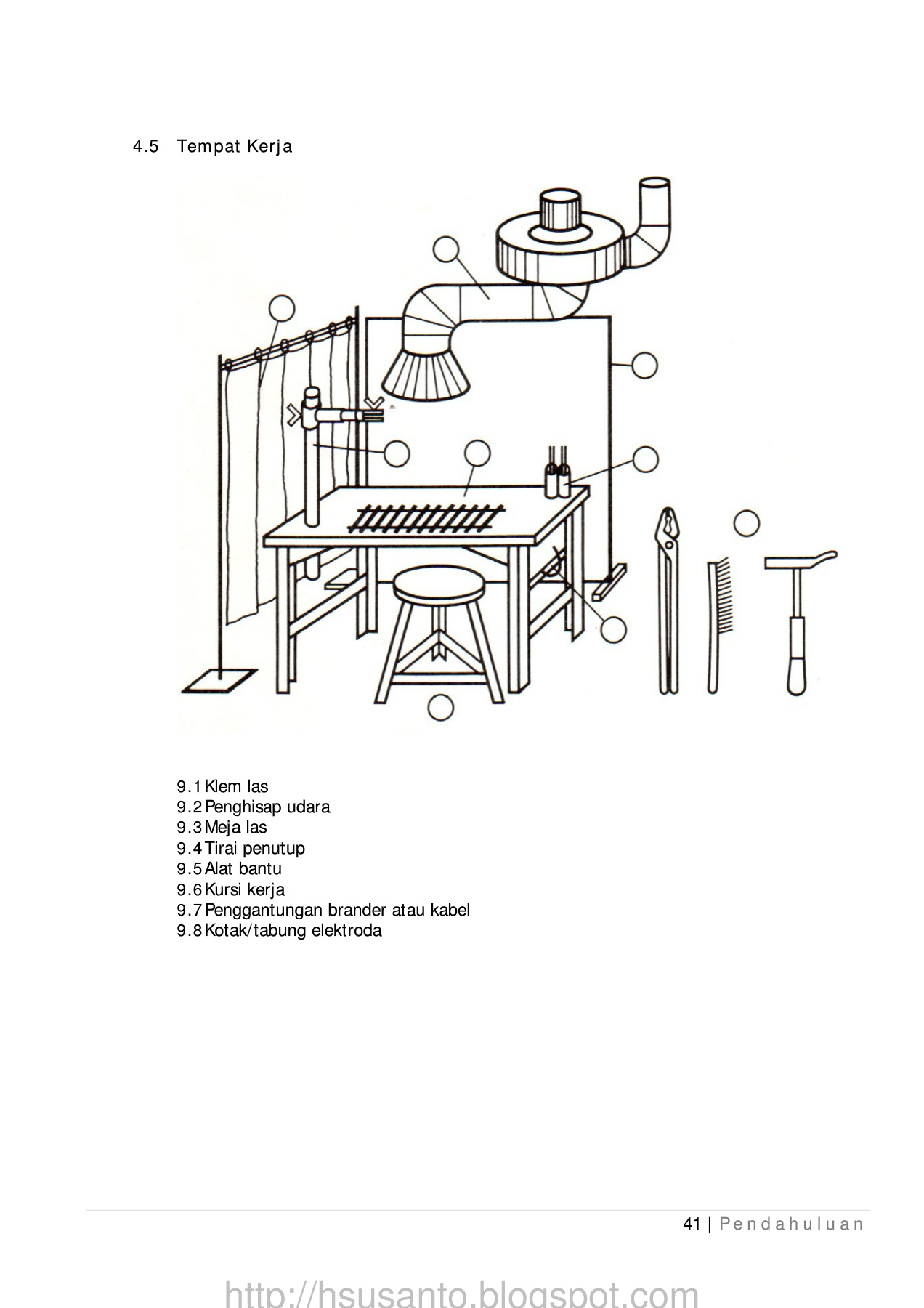 4.5 Tempat Kerja

9.1 Klem las
9.2 Penghisap udara
9.3 Meja las
9.4 Tirai penutup
9.5 Alat bantu
9.6 Kursi kerja
9.7 Penggantungan brander atau kabel
9.8 Kotak/tabung elektroda

41 | Pendahuluan

http://hsusanto.blogspot.com