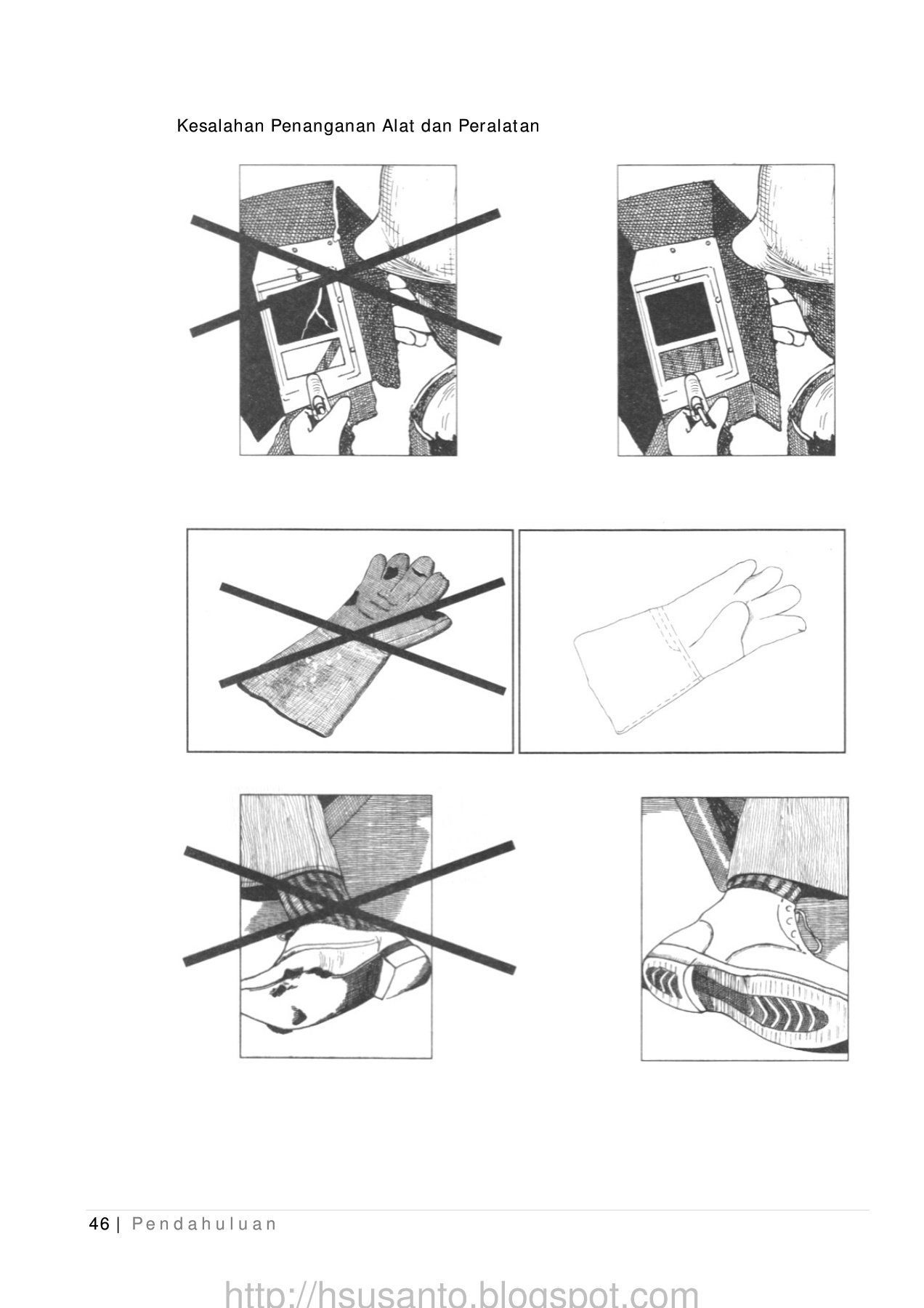 Kesalahan Penanganan Alat dan Peralatan

46 | Pendahuluan

http://hsusanto.blogspot.com