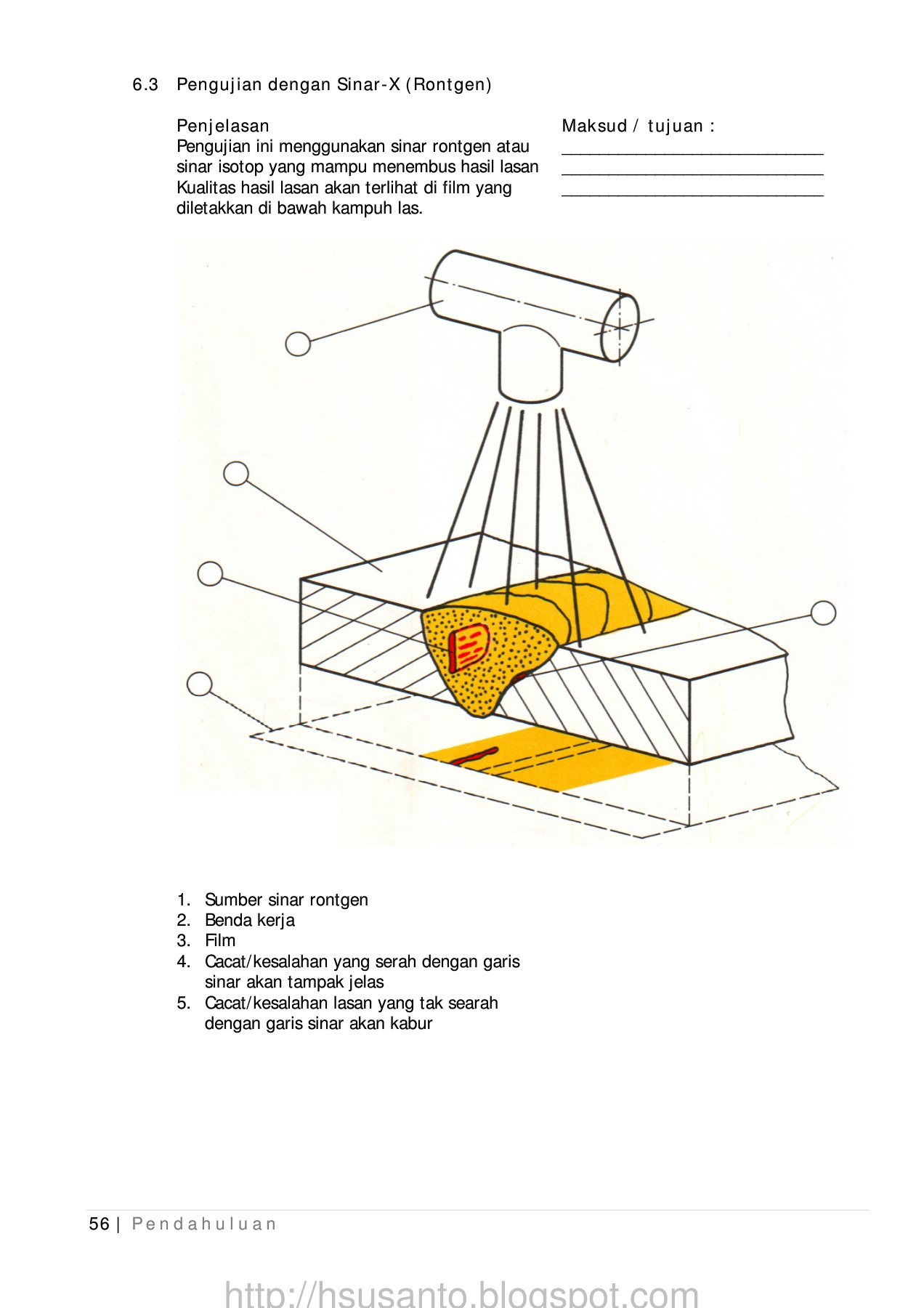 6.3 Pengujian dengan Sinar-X (Rontgen)

Penjelasan
Pengujian ini menggunakan sinar rontgen atau sinar isotop yang mampu menembus hasil lasan Kualitas hasil lasan akan terlihat di film yang diletakkan di bawah kampuh las.

Maksud / tujuan :
____________________________
____________________________
____________________________

1. Sumber sinar rontgen
2. Benda kerja
3. Film
4. Cacat/kesalahan yang serah dengan garis sinar akan tampak jelas
5. Cacat/kesalahan lasan yang tak searah dengan garis sinar akan kabur

56 | Pendahuluan

http://hsusanto.blogspot.com