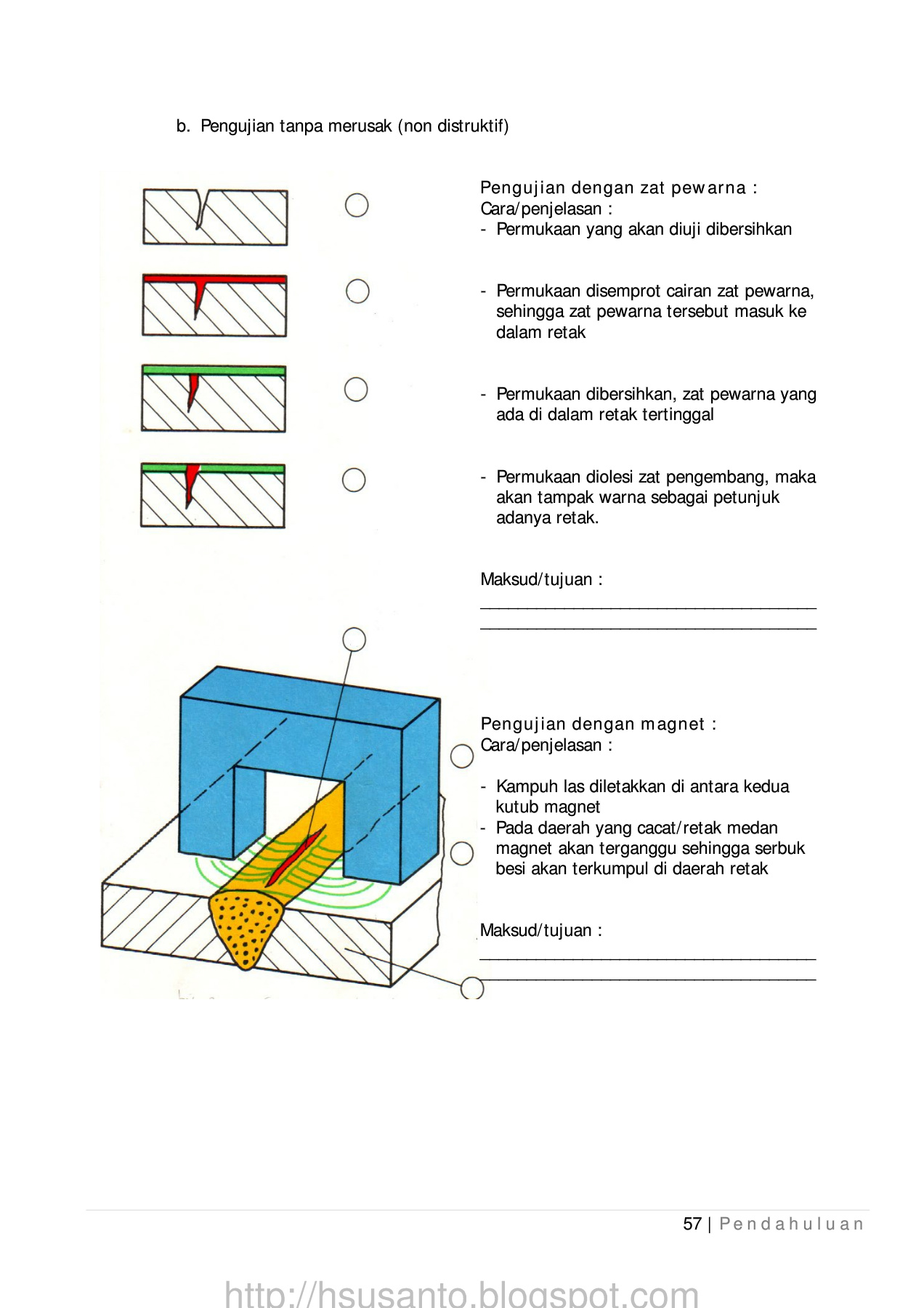 b. Pengujian tanpa merusak (non distruktif)

Pengujian dengan zat pewarna :
Cara/penjelasan :
- Permukaan yang akan diuji dibersihkan

- Permukaan disemprot cairan zat pewarna, sehingga zat pewarna tersebut masuk ke dalam retak

- Permukaan dibersihkan, zat pewarna yang ada di dalam retak tertinggal

- Permukaan diolesi zat pengembang, maka akan tampak warna sebagai petunjuk adanya retak.

Maksud/tujuan :
______________________________________
______________________________________

Pengujian dengan magnet :
Cara/penjelasan :

- Kampuh las diletakkan di antara kedua kutub magnet
- Pada daerah yang cacat/retak medan magnet akan terganggu sehingga serbuk besi akan terkumpul di daerah retak

Maksud/tujuan :
______________________________________
______________________________________

57 | Pendahuluan

http://hsusanto.blogspot.com