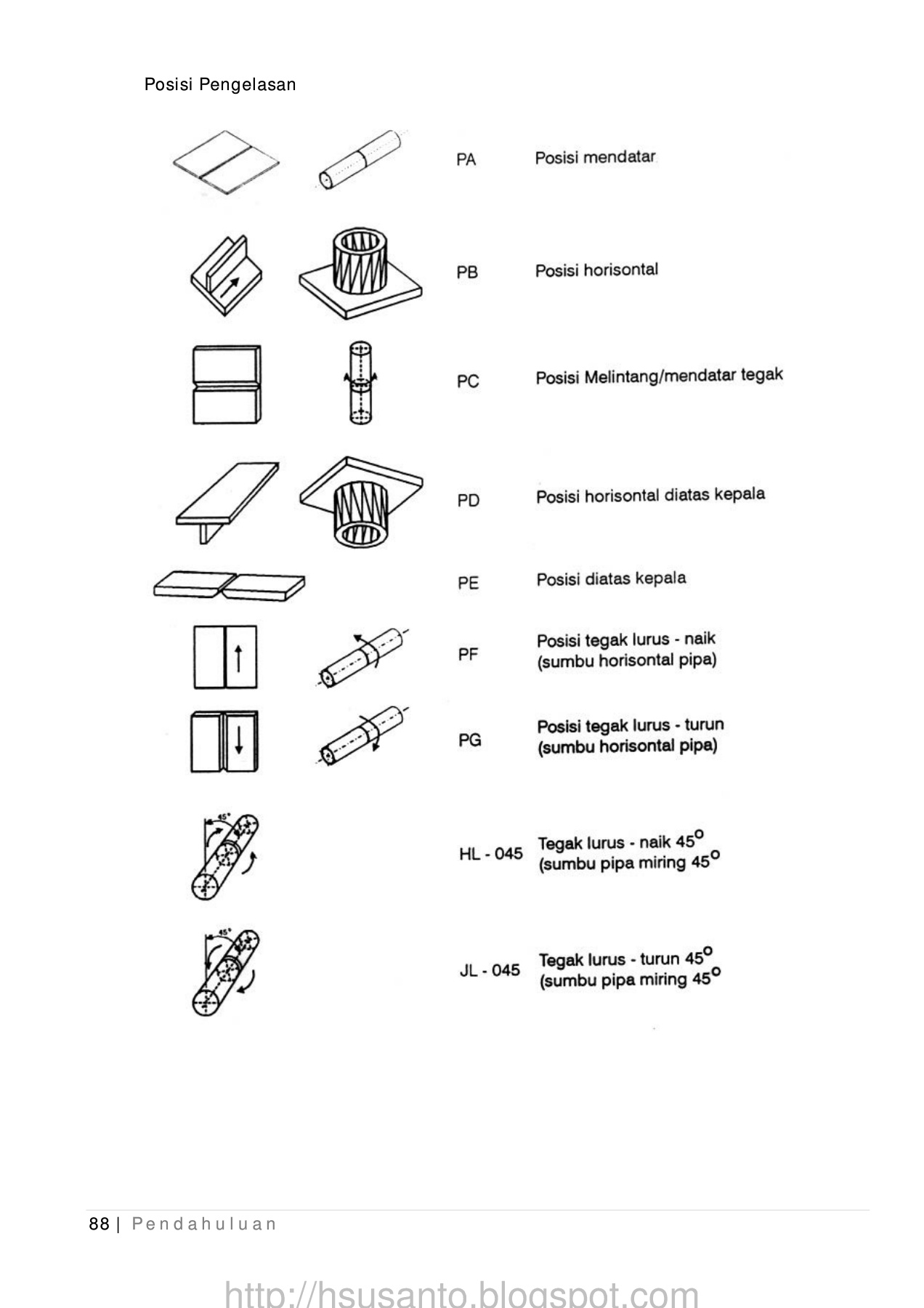 Posisi Pengelasan

PA Posisi mendatar

PB Posisi horisontal

PC Posisi Melintang/mendatar tegak

PD Posisi horisontal diatas kepala

PE Posisi diatas kepala

PF Posisi tegak lurus - naik (sumbu horisontal pipa)

PG Posisi tegak lurus - turun (sumbu horisontal pipa)

45°

HL - 045 Tegak lurus - naik $45^{o}$ (sumbu pipa miring $45^{o}$

45°

JL - 045 Tegak lurus - turun $45^{o}$ (sumbu pipa miring $45^{o}$

88 | Pendahuluan

http://hsusanto.blogspot.com