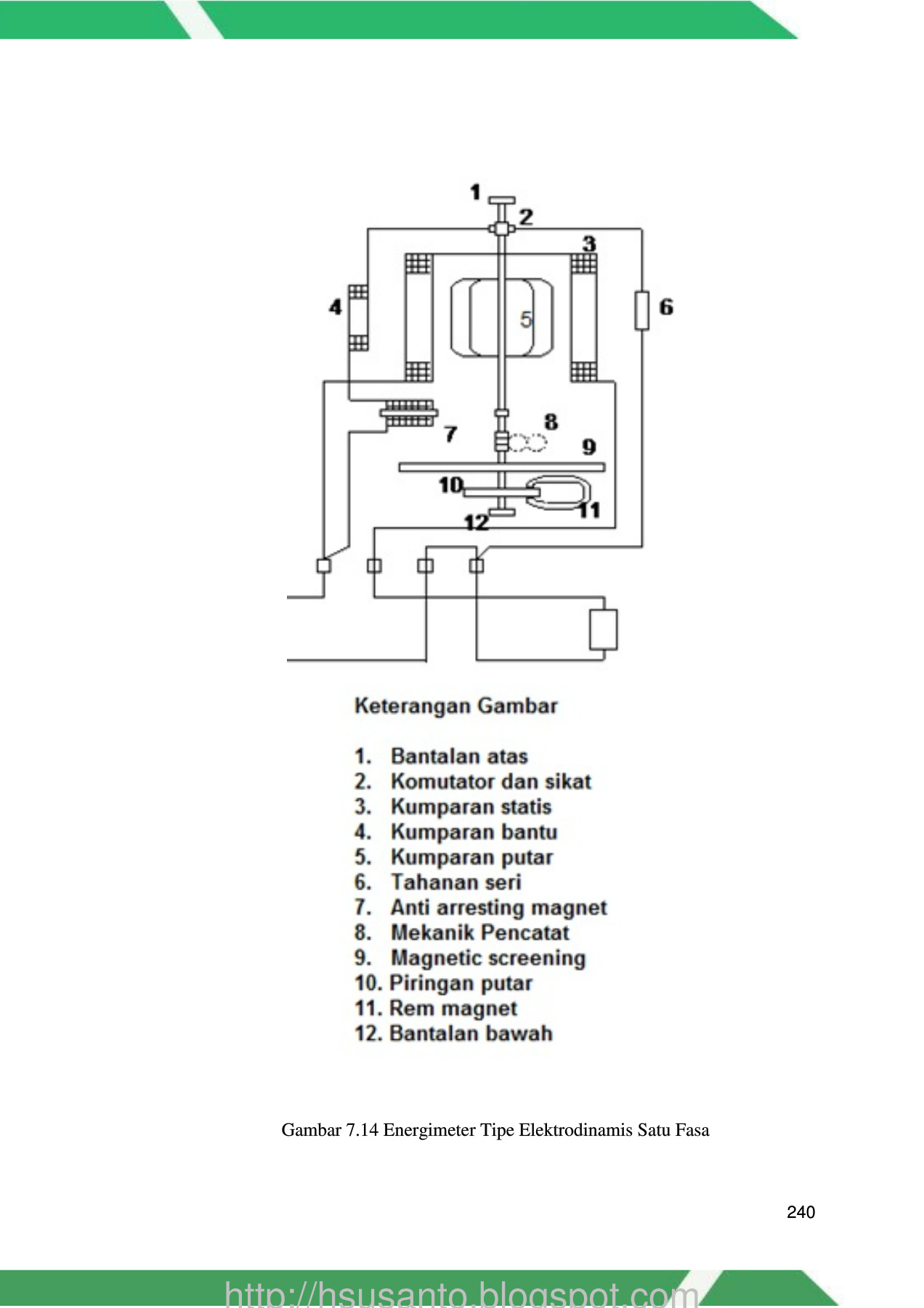 1
2
3
4
5
6
7
8
9
10
11
12

Keterangan Gambar

1. Bantalan atas
2. Komutator dan sikat
3. Kumparan statis
4. Kumparan bantu
5. Kumparan putar
6. Tahanan seri
7. Anti arresting magnet
8. Mekanik Pencatat
9. Magnetic screening
10. Piringan putar
11. Rem magnet
12. Bantalan bawah

Gambar 7.14 Energimeter Tipe Elektrodinamis Satu Fasa

240

http://hsusanto.blogspot.com